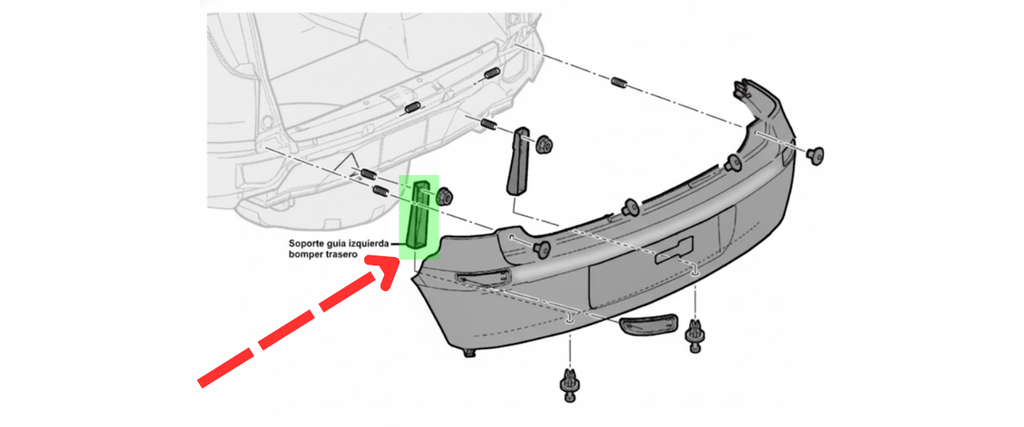 Soporte guia izquierda
bomper trasero