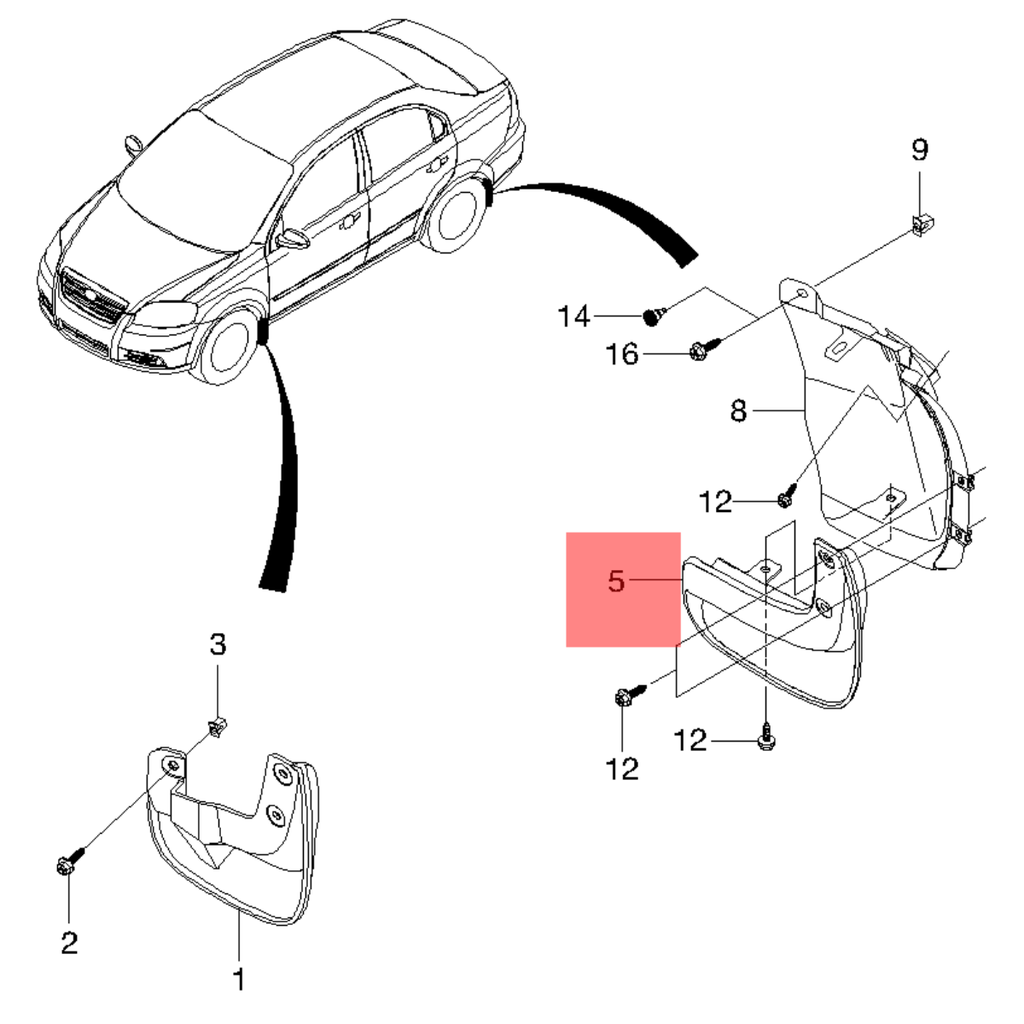 9
14
16
8
12
5
12
12
3
2
1