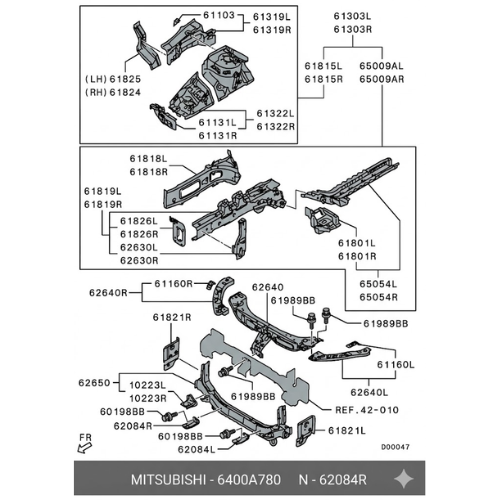 61103
61319L
61319R
61303L
61303R
61815L
61815R
65009AL
65009AR
(LH) 61825
(RH) 61824
61131L
61131R
61322L
61322R
61818L
61818R
61819L
61819R
61826L
61826R
62630L
62630R
61801L
61801R
65054L
65054R
62640R
61160R
62640
61989BB
61989BB
61821R
61160L
62640L
62650
10223L
10223R
61989BB
REF.42-010
60198BB
62084R
60198BB
62084L
61821L
FR
D00047
MITSUBISHI - 6400A780 N - 62084R