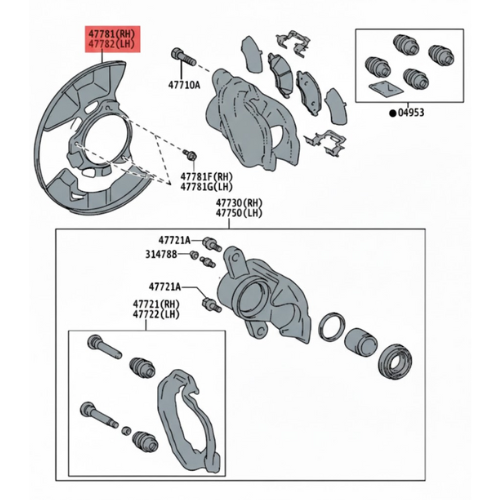 47781(RH)
47782(LH)

47710A

●04953

47781F(RH)
47781G(LH)

47730(RH)
47750(LH)

47721A

314788

47721A

47721(RH)
47722(LH)