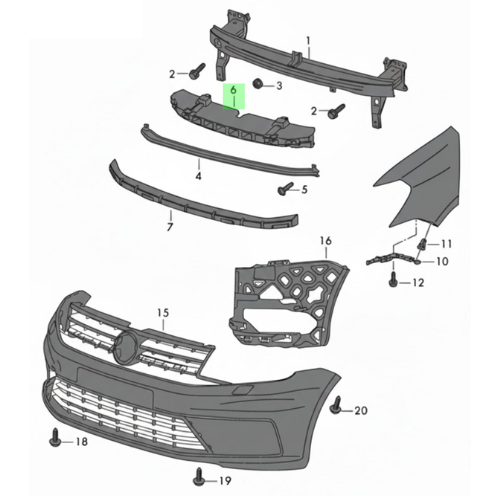 1
2
3
6
2
4
5
7
16
11
10
12
15
20
18
19