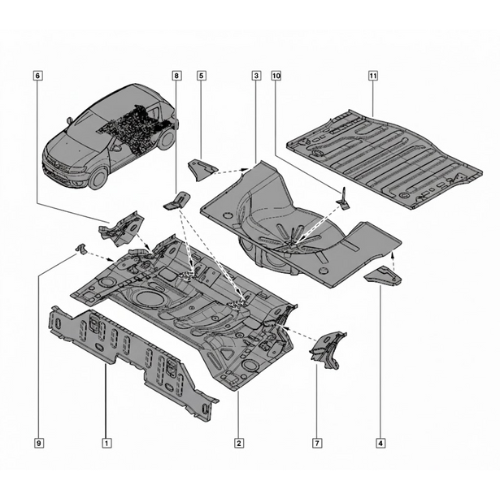 6
8
5
3
10
11
9
1
2
7
4